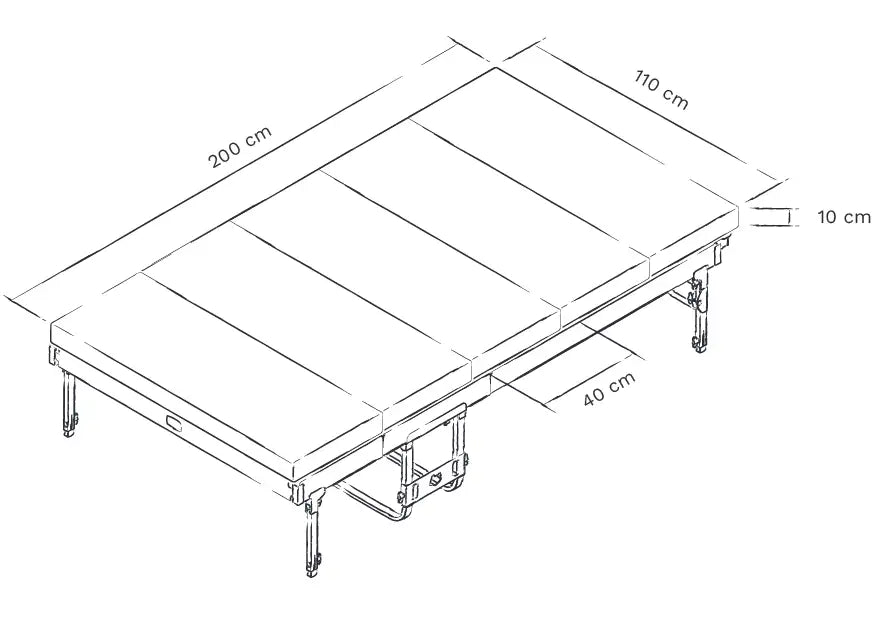 200 cm
110 cm
10 cm
40 cm